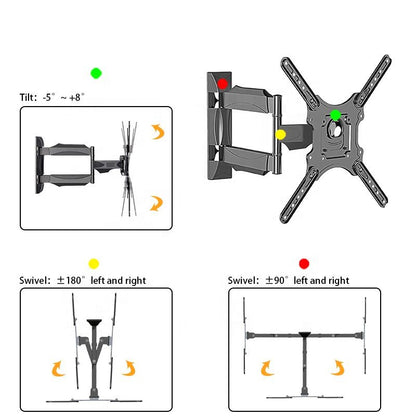 Tilt: -5° ~ +8°

Swivel: ±180° left and right

Swivel: ±90° left and right