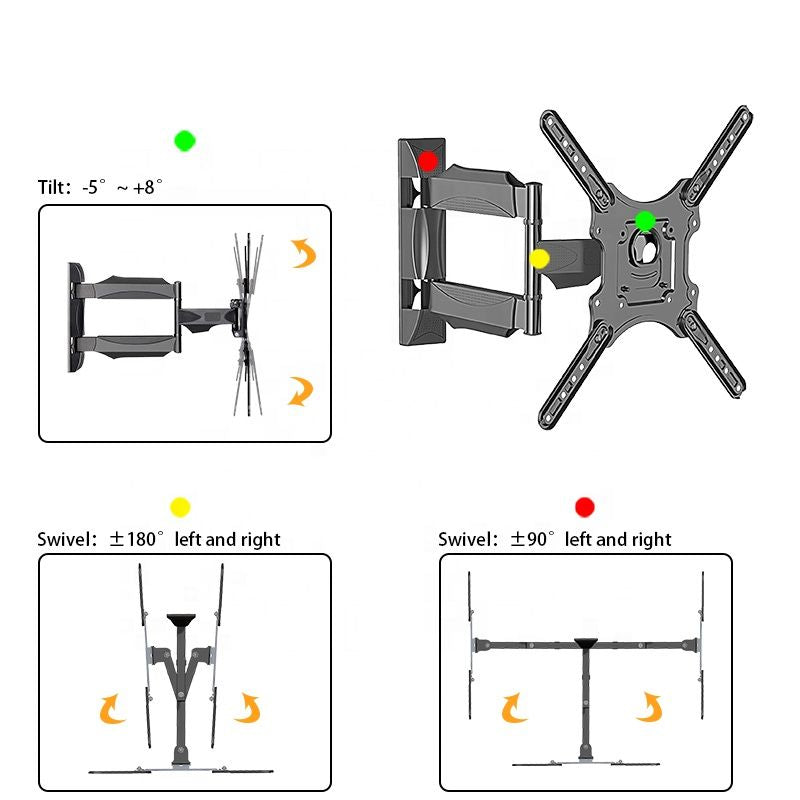 Tilt: -5° ~ +8°

Swivel: ±180° left and right

Swivel: ±90° left and right